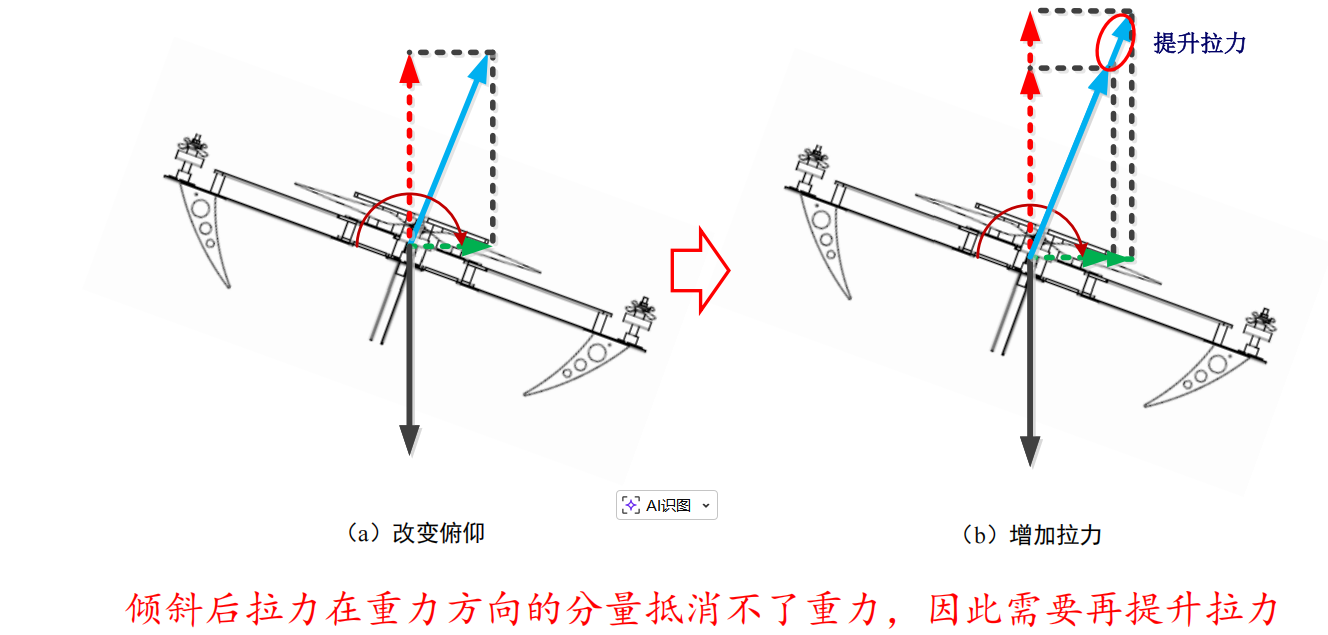 提升拉力

AI识图

（a）改变俯仰

（b）增加拉力

倾斜后拉力在重力方向的分量抵消不了重力，因此需要再提升拉力