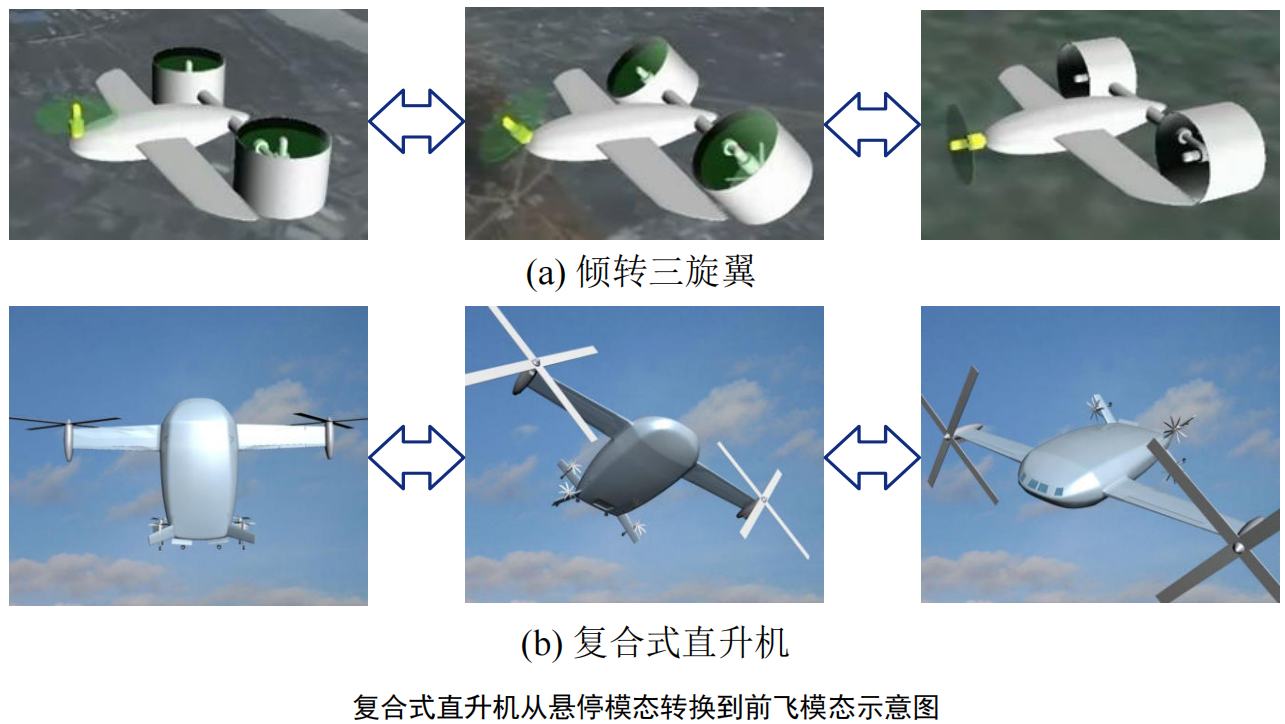 (a) 倾转三旋翼

(b) 复合式直升机

复合式直升机从悬停模态转换到前飞模态示意图